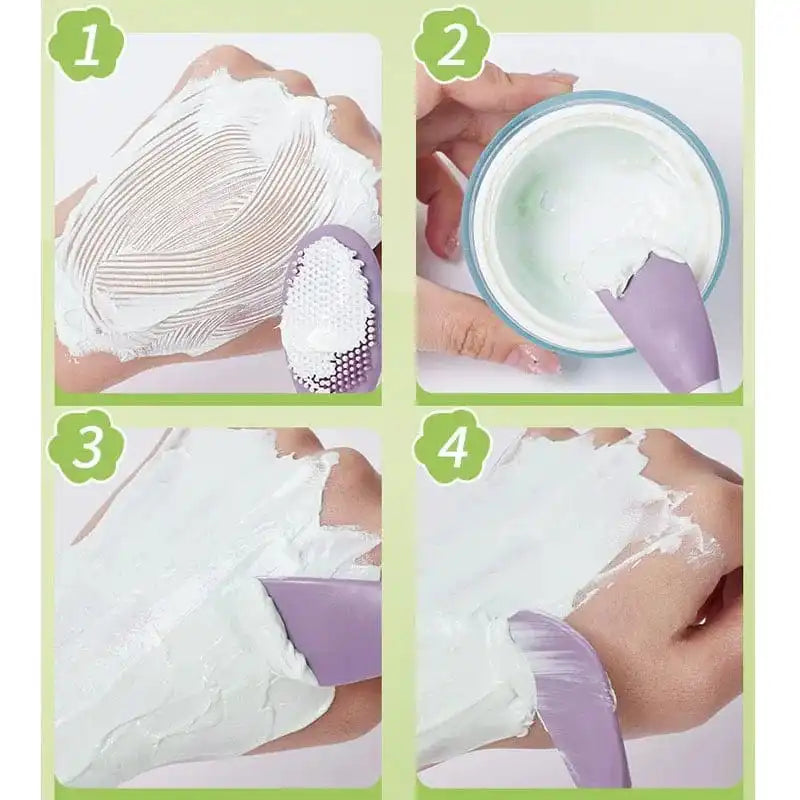 1
2
3
4