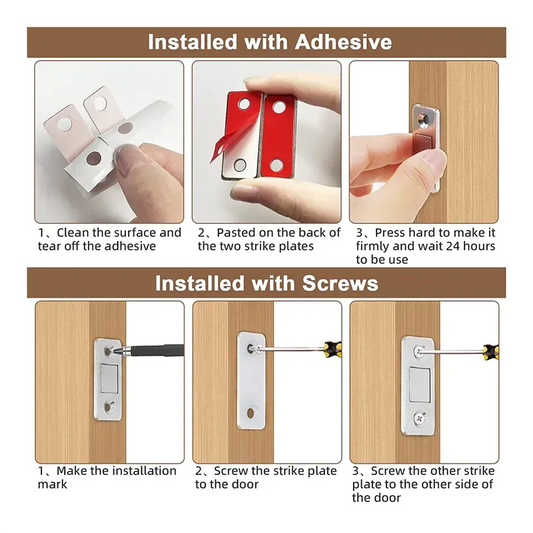 Installed with Adhesive

1、Clean the surface and tear off the adhesive

2、Pasted on the back of the two strike plates

3、Press hard to make it firmly and wait 24 hours to be use

Installed with Screws

1、Make the installation mark

2、Screw the strike plate to the door

3、Screw the other strike plate to the other side of the door